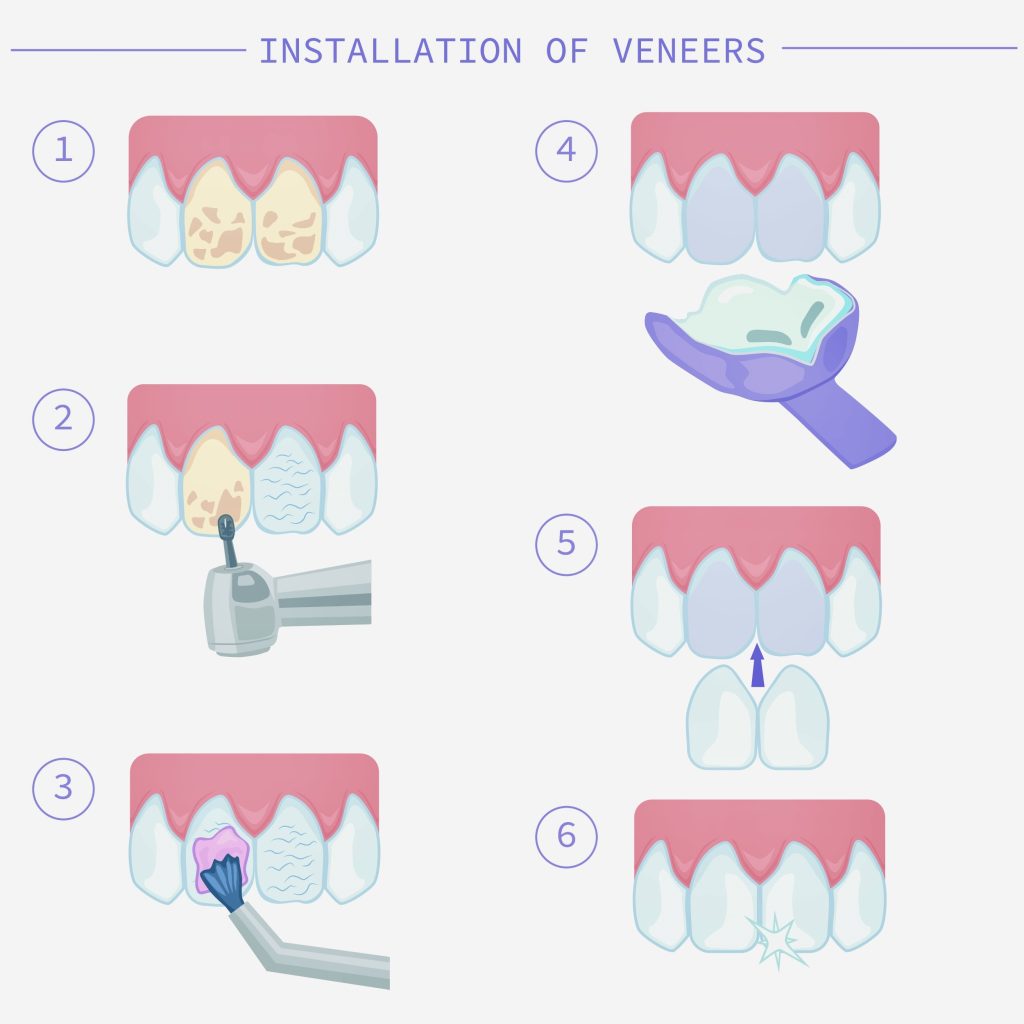 INSTALLATION OF VENEERS

1

2

3

4

5

6